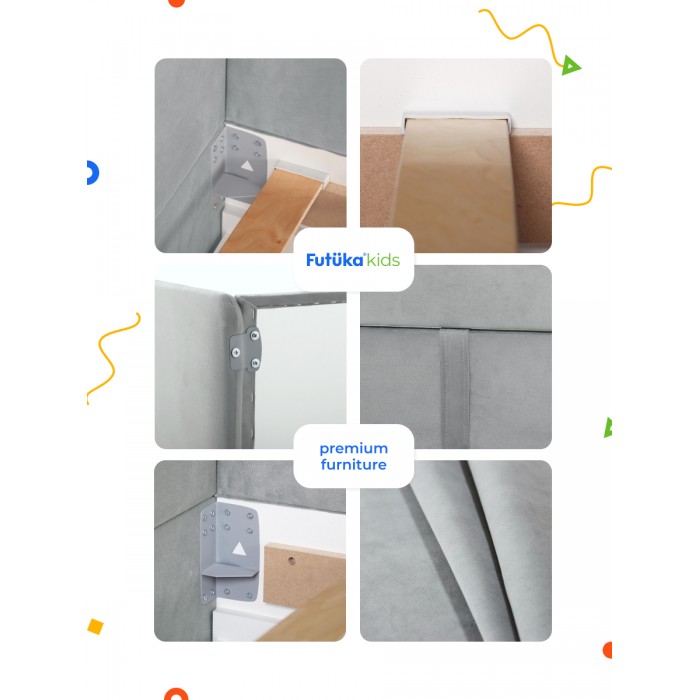 Futüka kids

premium furniture